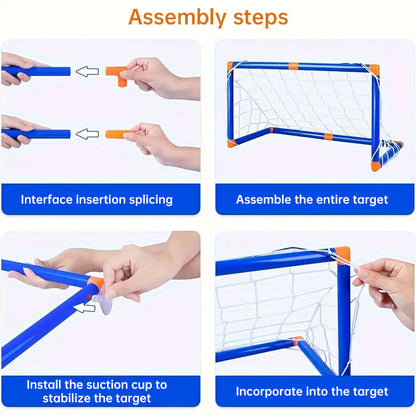 Assembly steps

Interface insertion splicing

Assemble the entire target

Install the suction cup to stabilize the target

Incorporate into the target