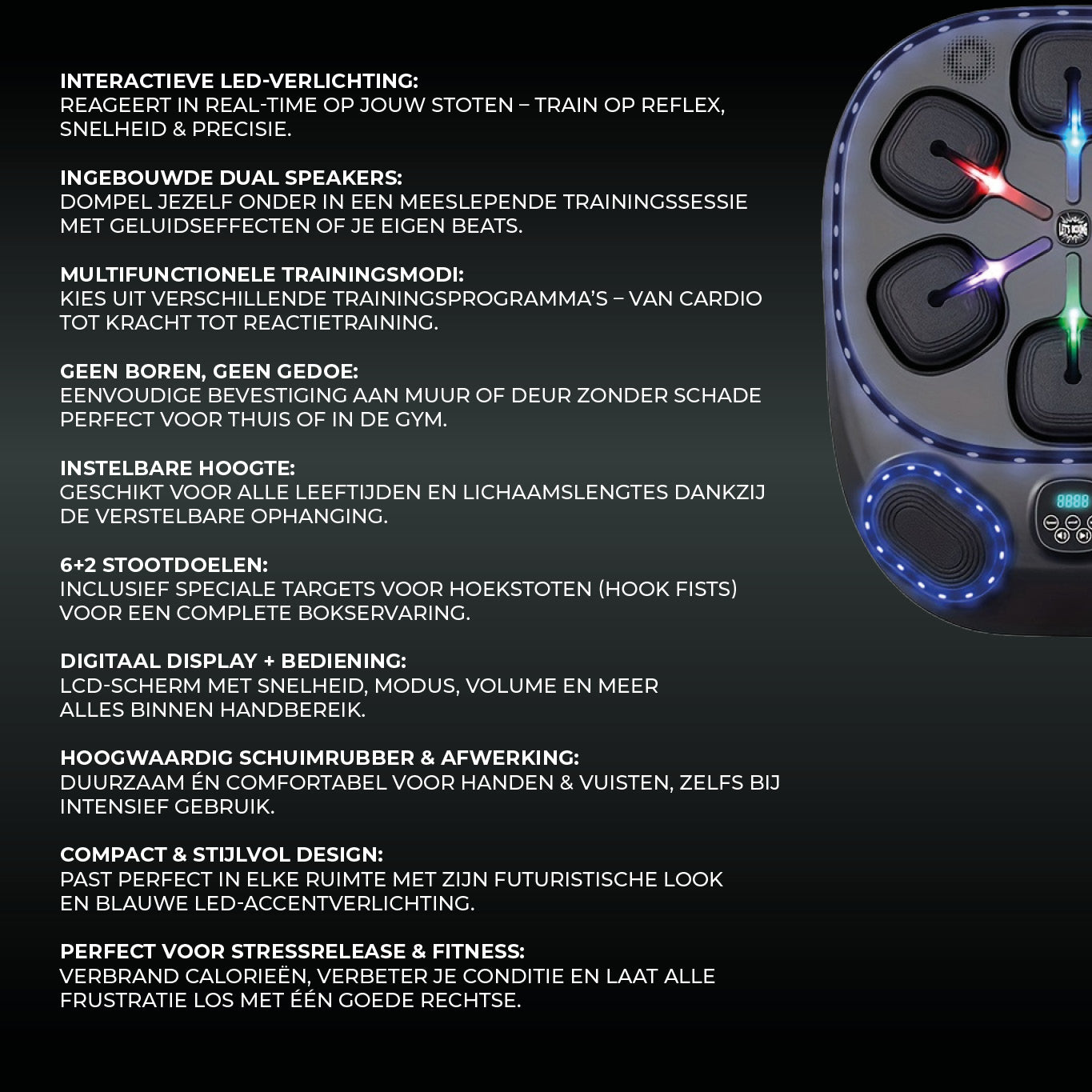 INTERACTIEVE LED-VERLICHTING:
REAGEERT IN REAL-TIME OP JOUW STOTEN – TRAIN OP REFLEX, SNELHEID & PRECISIE.

INGEBOUWDE DUAL SPEAKERS:
DOMPEL JEZELF ONDER IN EEN MEESLEPENDE TRAININGSSESSIE MET GELUIDSEFFECTEN OF JE EIGEN BEATS.

MULTIFUNCTIONELE TRAININGSMODI:
KIES UIT VERSCHILLENDE TRAININGSPROGRAMMA'S – VAN CARDIO TOT KRACHT TOT REACTIETRAINING.

GEEN BOREN, GEEN GEDOE:
EENVOUDIGE BEVESTIGING AAN MUUR OF DEUR ZONDER SCHADE PERFECT VOOR THUIS OF IN DE GYM.

INSTELBARE HOOGTE:
GESCHIKT VOOR ALLE LEEFTIJDEN EN LICHAAMSLENGTES DANKZIJ DE VERSTELBARE OPHANGING.

6+2 STOOTDOELEN:
INCLUSIEF SPECIALE TARGETS VOOR HOEKSTOTEN (HOOK FISTS) VOOR EEN COMPLETE BOKSERVARING.

DIGITAAL DISPLAY + BEDIENING:
LCD-SCHERM MET SNELHEID, MODUS, VOLUME EN MEER
ALLES BINNEN HANDBEREIK.

HOOGWAARDIG SCHUIMRUBBER & AFWERKING:
DUURZAAM ÉN COMFORTABEL VOOR HANDEN & VUISTEN, ZELFS BIJ INTENSIEF GEBRUIK.

COMPACT & STIJLVOL DESIGN:
PAST PERFECT IN ELKE RUIMTE MET ZIJN FUTURISTISCHE LOOK
EN BLAUWE LED-ACCENTVERLICHTING.

PERFECT VOOR STRESSRELEASE & FITNESS:
VERBRAND CALORIEËN, VERBETER JE CONDITIE EN LAAT ALLE FRUSTRATIE LOS MET ÉÉN GOEDE RECHTSE.

8888