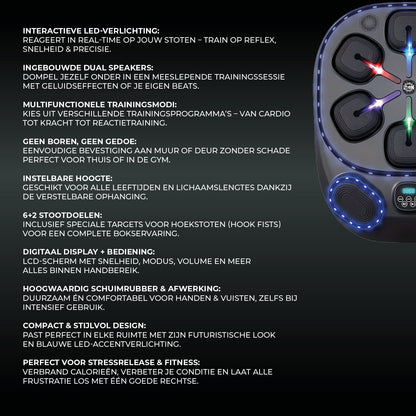 INTERACTIEVE LED-VERLICHTING:
REAGEERT IN REAL-TIME OP JOUW STOTEN – TRAIN OP REFLEX, SNELHEID & PRECISIE.

INGEBOUWDE DUAL SPEAKERS:
DOMPEL JEZELF ONDER IN EEN MEESLEPENDE TRAININGSSESSIE MET GELUIDSEFFECTEN OF JE EIGEN BEATS.

MULTIFUNCTIONELE TRAININGSMODI:
KIES UIT VERSCHILLENDE TRAININGSPROGRAMMA'S – VAN CARDIO TOT KRACHT TOT REACTIETRAINING.

GEEN BOREN, GEEN GEDOE:
EENVOUDIGE BEVESTIGING AAN MUUR OF DEUR ZONDER SCHADE PERFECT VOOR THUIS OF IN DE GYM.

INSTELBARE HOOGTE:
GESCHIKT VOOR ALLE LEEFTIJDEN EN LICHAAMSLENGTES DANKZIJ DE VERSTELBARE OPHANGING.

6+2 STOOTDOELEN:
INCLUSIEF SPECIALE TARGETS VOOR HOEKSTOTEN (HOOK FISTS) VOOR EEN COMPLETE BOKSERVARING.

DIGITAAL DISPLAY + BEDIENING:
LCD-SCHERM MET SNELHEID, MODUS, VOLUME EN MEER ALLES BINNEN HANDBEREIK.

HOOGWAARDIG SCHUIMRUBBER & AFWERKING:
DUURZAAM ÉN COMFORTABEL VOOR HANDEN & VUISTEN, ZELFS BIJ INTENSIEF GEBRUIK.

COMPACT & STIJLVOL DESIGN:
PAST PERFECT IN ELKE RUIMTE MET ZIJN FUTURISTISCHE LOOK EN BLAUWE LED-ACCENTVERLICHTING.

PERFECT VOOR STRESSRELEASE & FITNESS:
VERBRAND CALORIEËN, VERBETER JE CONDITIE EN LAAT ALLE FRUSTRATIE LOS MET ÉÉN GOEDE RECHTSE.